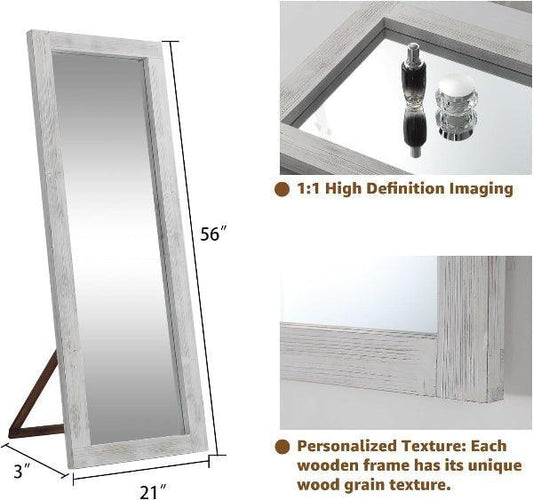 56″

3″

21″

1:1 High Definition Imaging

Personalized Texture: Each wooden frame has its unique wood grain texture.